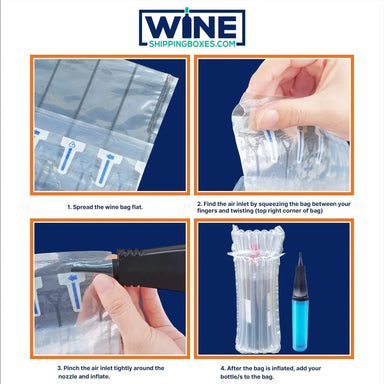 WINE
SHIPPINGBOXES.COM

1. Spread the wine bag flat.

2. Find the air inlet by squeezing the bag between your fingers and twisting (top right corner of bag)

3. Pinch the air inlet tightly around the nozzle and inflate.

4. After the bag is inflated, add your bottle/s to the bag.