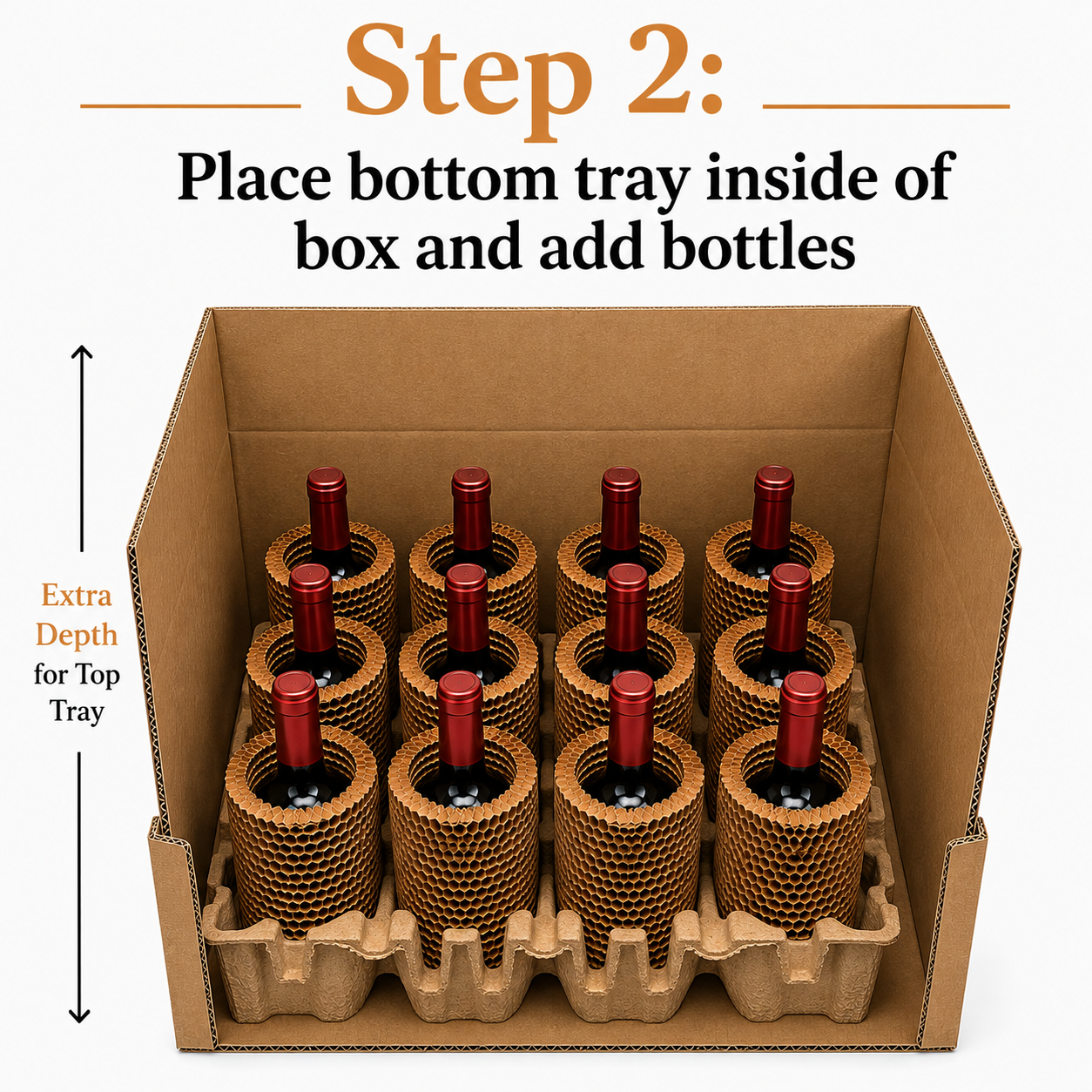 Step 2:

Place bottom tray inside of box and add bottles

Extra Depth for Top Tray